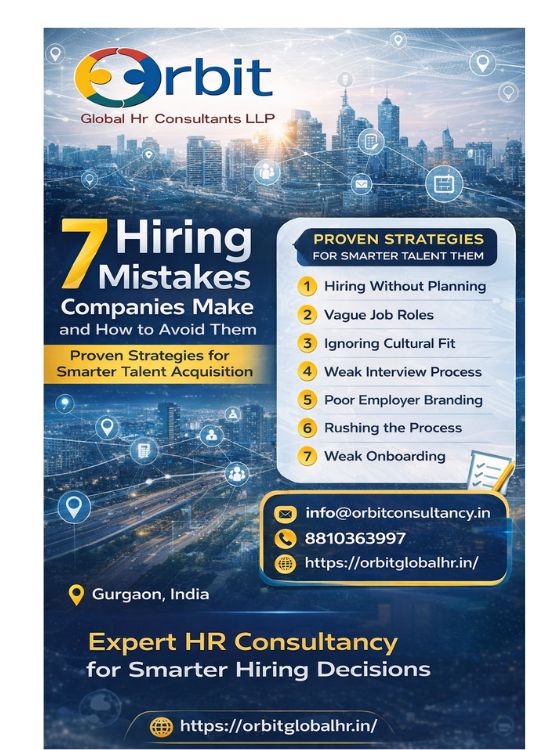 Orbit
Global Hr Consultants LLP

7 Hiring Mistakes
Companies Make
and How to Avoid Them

Proven Strategies for Smarter Talent Acquisition

PROVEN STRATEGIES
FOR SMARTER TALENT THEM

1 Hiring Without Planning
2 Vague Job Roles
3 Ignoring Cultural Fit
4 Weak Interview Process
5 Poor Employer Branding
6 Rushing the Process
7 Weak Onboarding

info@orbitconsultancy.in
8810363997
https://orbitglobalhr.in/

Gurgaon, India

Expert HR Consultancy
for Smarter Hiring Decisions

https://orbitglobalhr.in/